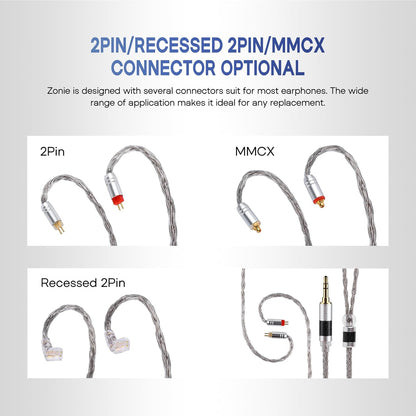 2PIN/RECESSED 2PIN/MMCX CONNECTOR OPTIONAL

Zonie is designed with several connectors suit for most earphones. The wide range of application makes it ideal for any replacement.

2Pin

MMCX

Recessed 2Pin