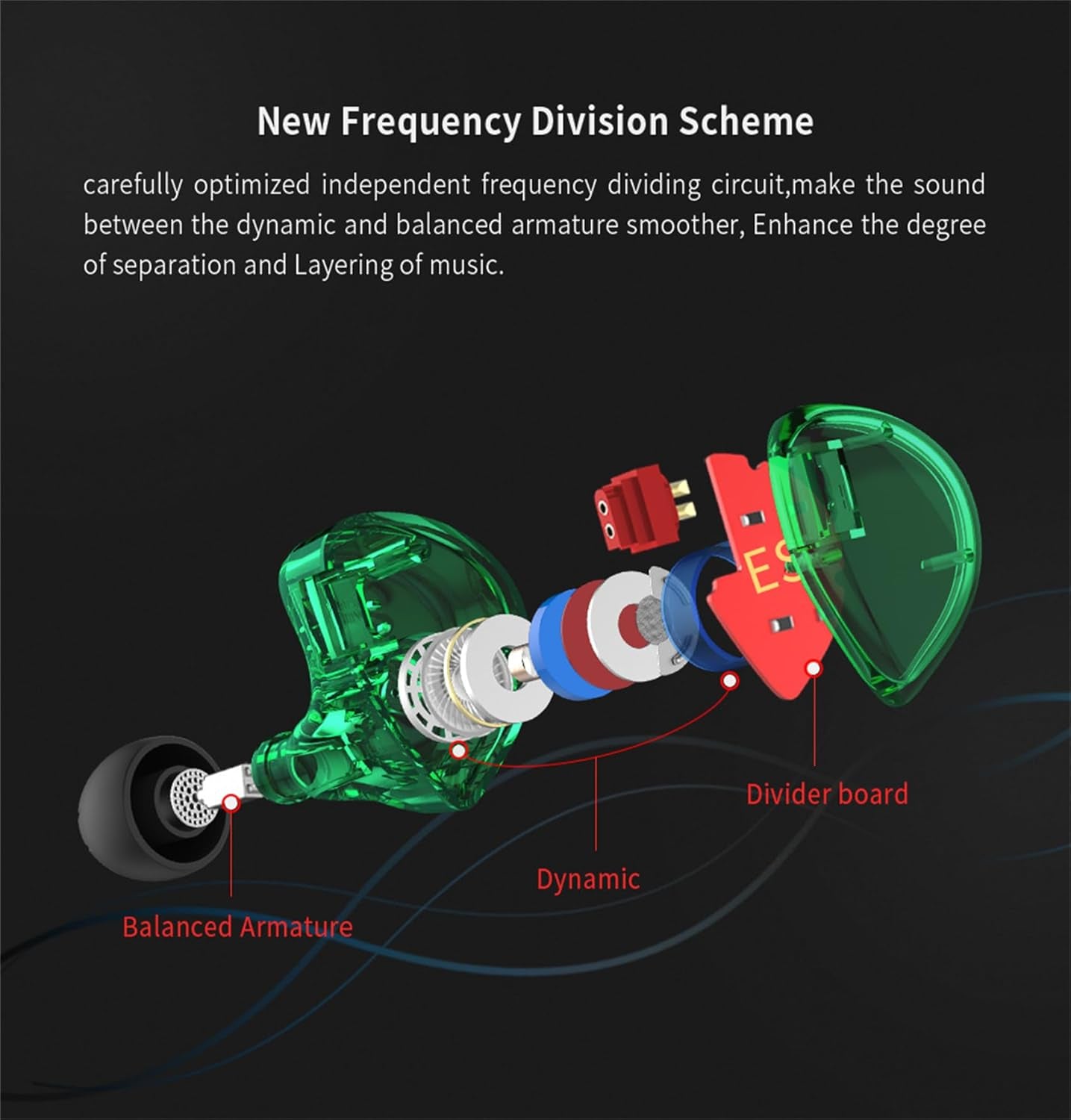 New Frequency Division Scheme

carefully optimized independent frequency dividing circuit,make the sound between the dynamic and balanced armature smoother, Enhance the degree of separation and Layering of music.

ES

Divider board

Dynamic

Balanced Armature